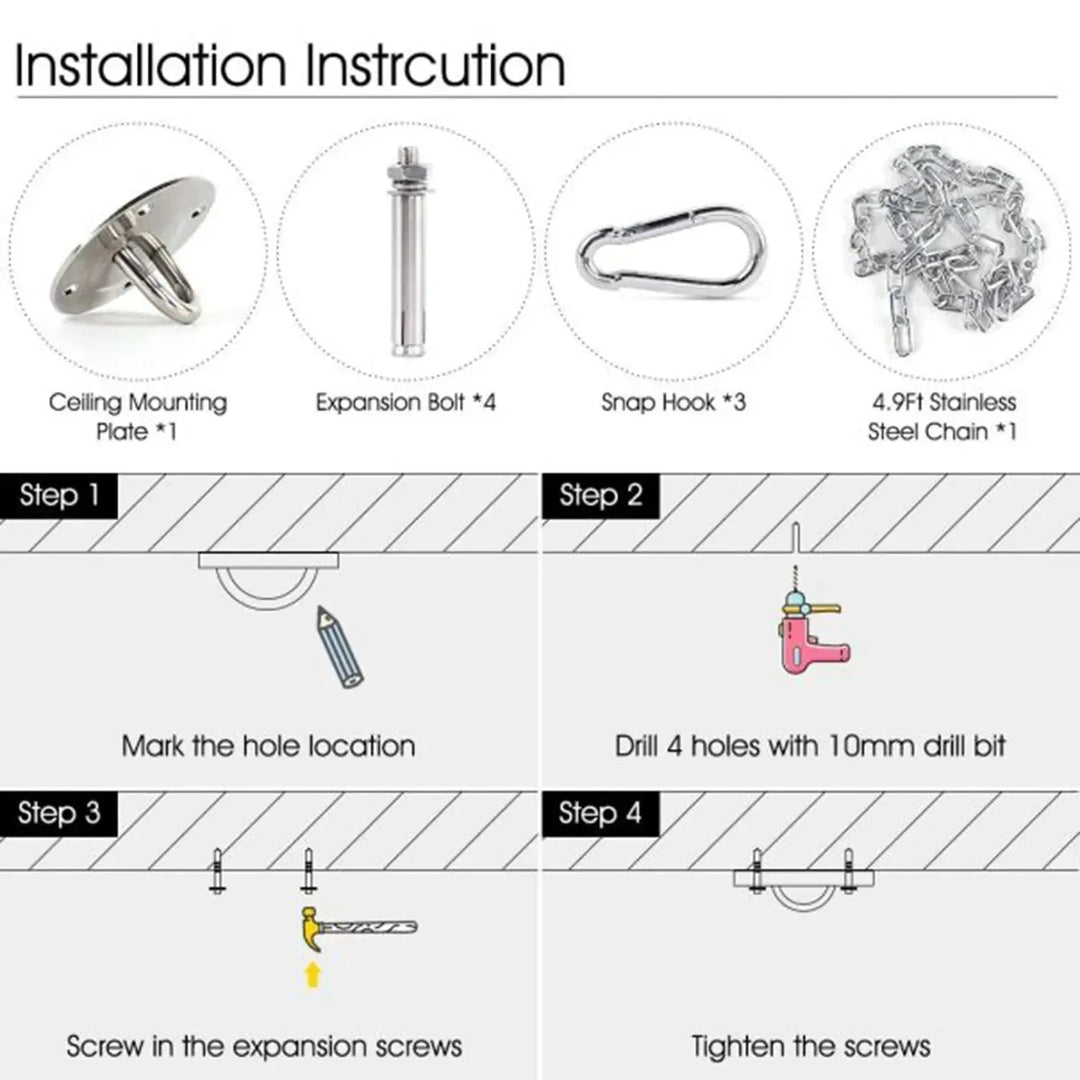 Installation Instrcution

Ceiling Mounting Plate *1

Expansion Bolt *4

Snap Hook *3

4.9Ft Stainless Steel Chain *1

Step 1

Mark the hole location

Step 2

Drill 4 holes with 10mm drill bit

Step 3

Screw in the expansion screws

Step 4

Tighten the screws