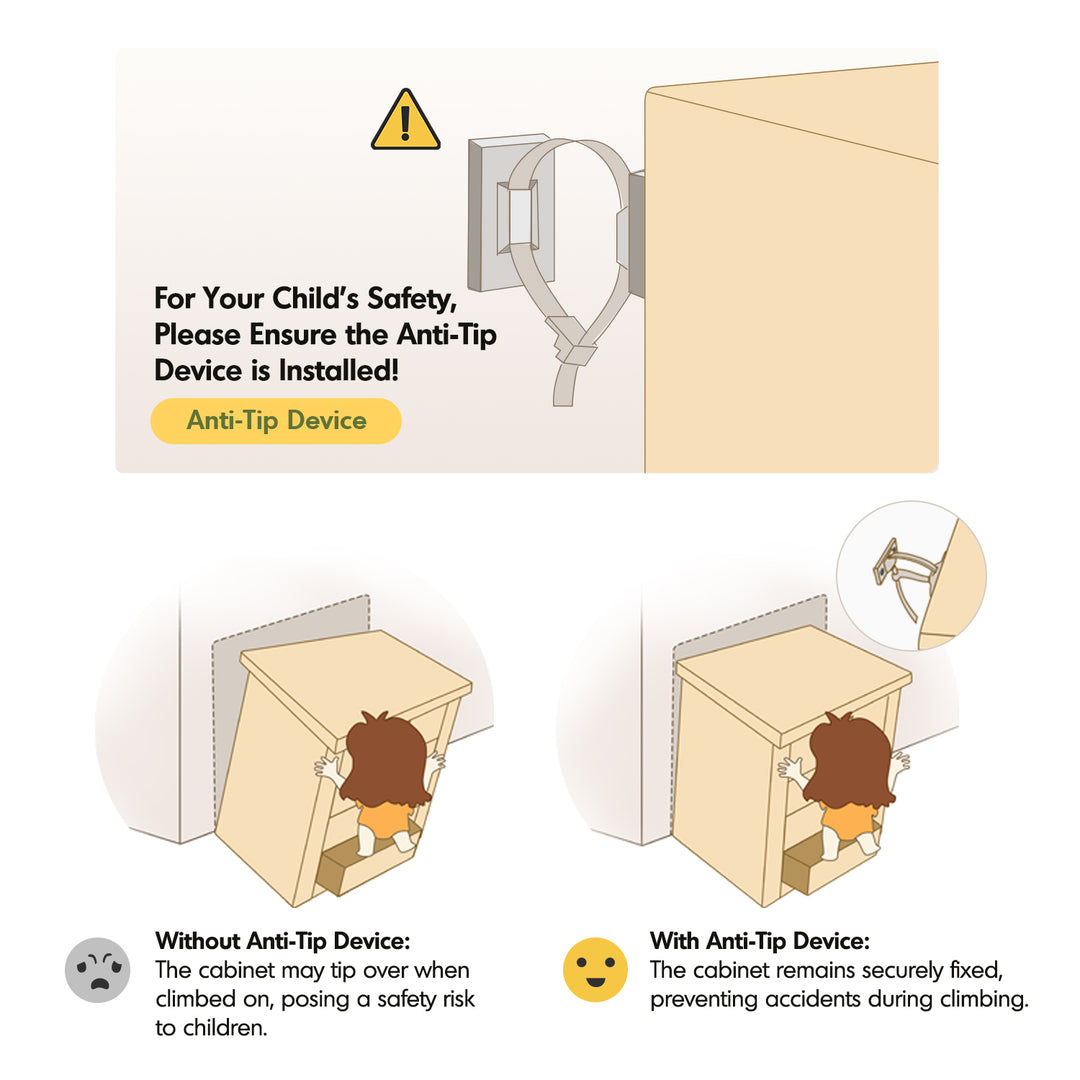 For Your Child's Safety, Please Ensure the Anti-Tip Device is Installed!

Anti-Tip Device

Without Anti-Tip Device:
The cabinet may tip over when climbed on, posing a safety risk to children.

With Anti-Tip Device:
The cabinet remains securely fixed, preventing accidents during climbing.