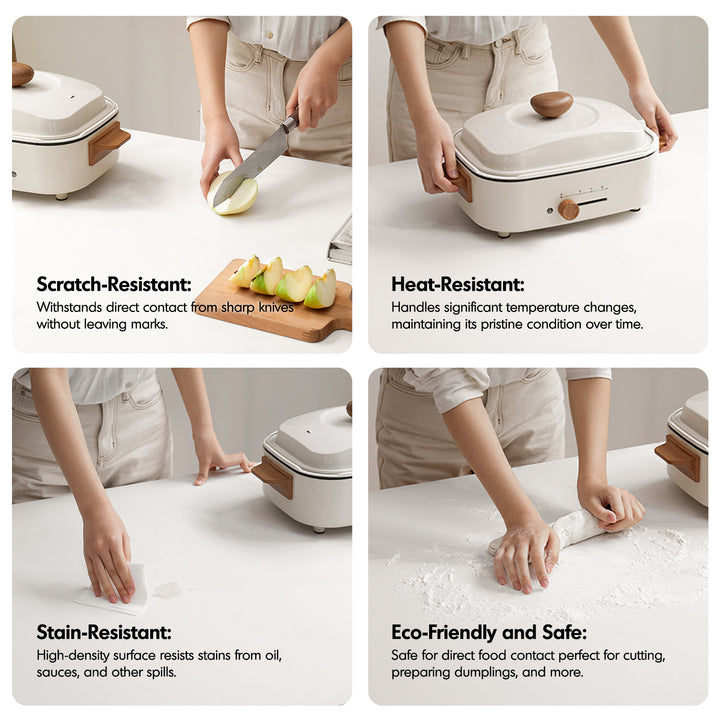 Scratch-Resistant:
Withstands direct contact from sharp knives without leaving marks.

Heat-Resistant:
Handles significant temperature changes, maintaining its pristine condition over time.

Stain-Resistant:
High-density surface resists stains from oil, sauces, and other spills.

Eco-Friendly and Safe:
Safe for direct food contact perfect for cutting, preparing dumplings, and more.