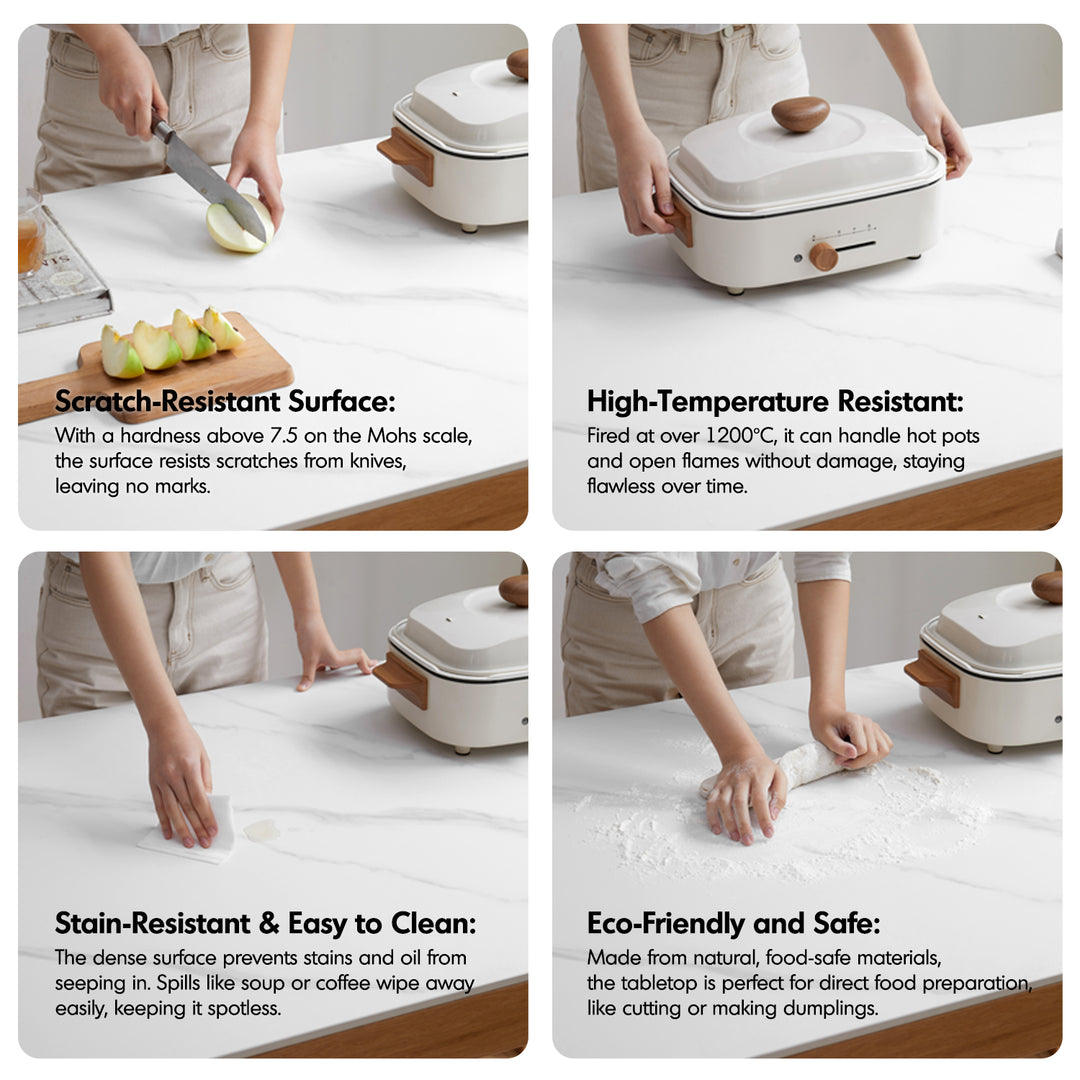 Scratch-Resistant Surface:
With a hardness above 7.5 on the Mohs scale, the surface resists scratches from knives, leaving no marks.

High-Temperature Resistant:
Fired at over 1200°C, it can handle hot pots and open flames without damage, staying flawless over time.

Stain-Resistant & Easy to Clean:
The dense surface prevents stains and oil from seeping in. Spills like soup or coffee wipe away easily, keeping it spotless.

Eco-Friendly and Safe:
Made from natural, food-safe materials, the tabletop is perfect for direct food preparation, like cutting or making dumplings.