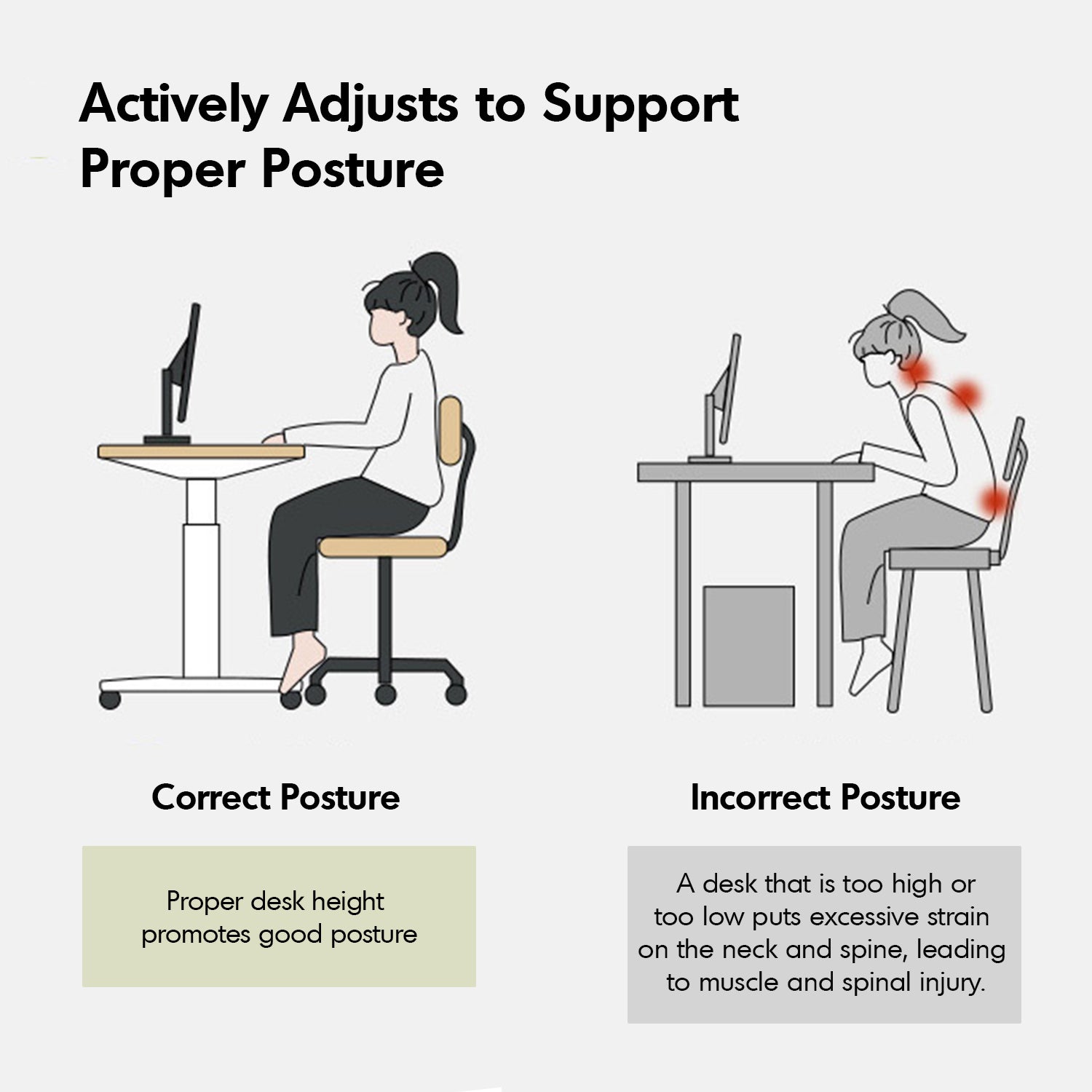 Actively Adjusts to Support Proper Posture

Correct Posture

Proper desk height promotes good posture

Incorrect Posture

A desk that is too high or too low puts excessive strain on the neck and spine, leading to muscle and spinal injury.