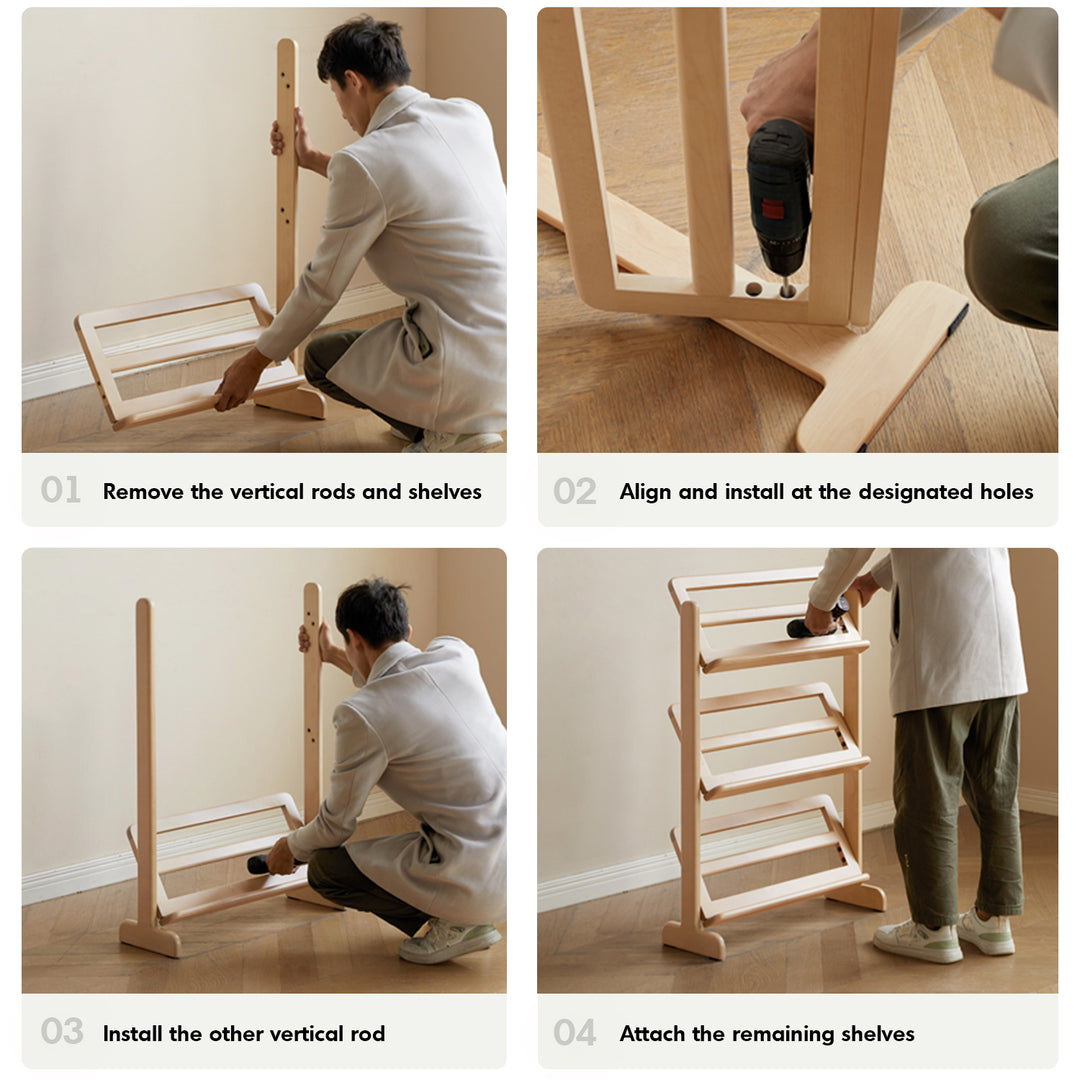 01 Remove the vertical rods and shelves

02 Align and install at the designated holes

03 Install the other vertical rod

04 Attach the remaining shelves