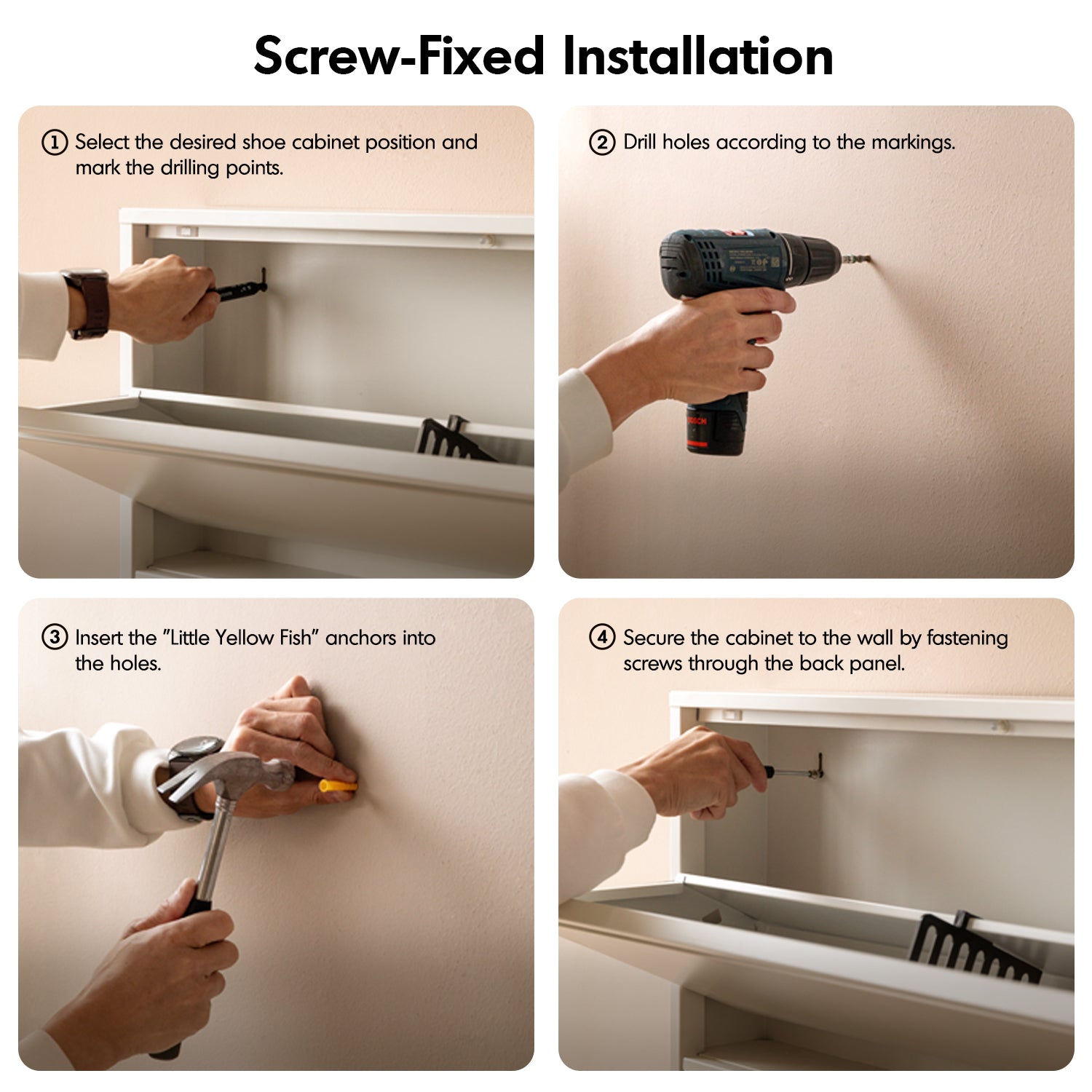 Screw-Fixed Installation

① Select the desired shoe cabinet position and mark the drilling points.

② Drill holes according to the markings.

BOSCH

③ Insert the "Little Yellow Fish" anchors into the holes.

④ Secure the cabinet to the wall by fastening screws through the back panel.