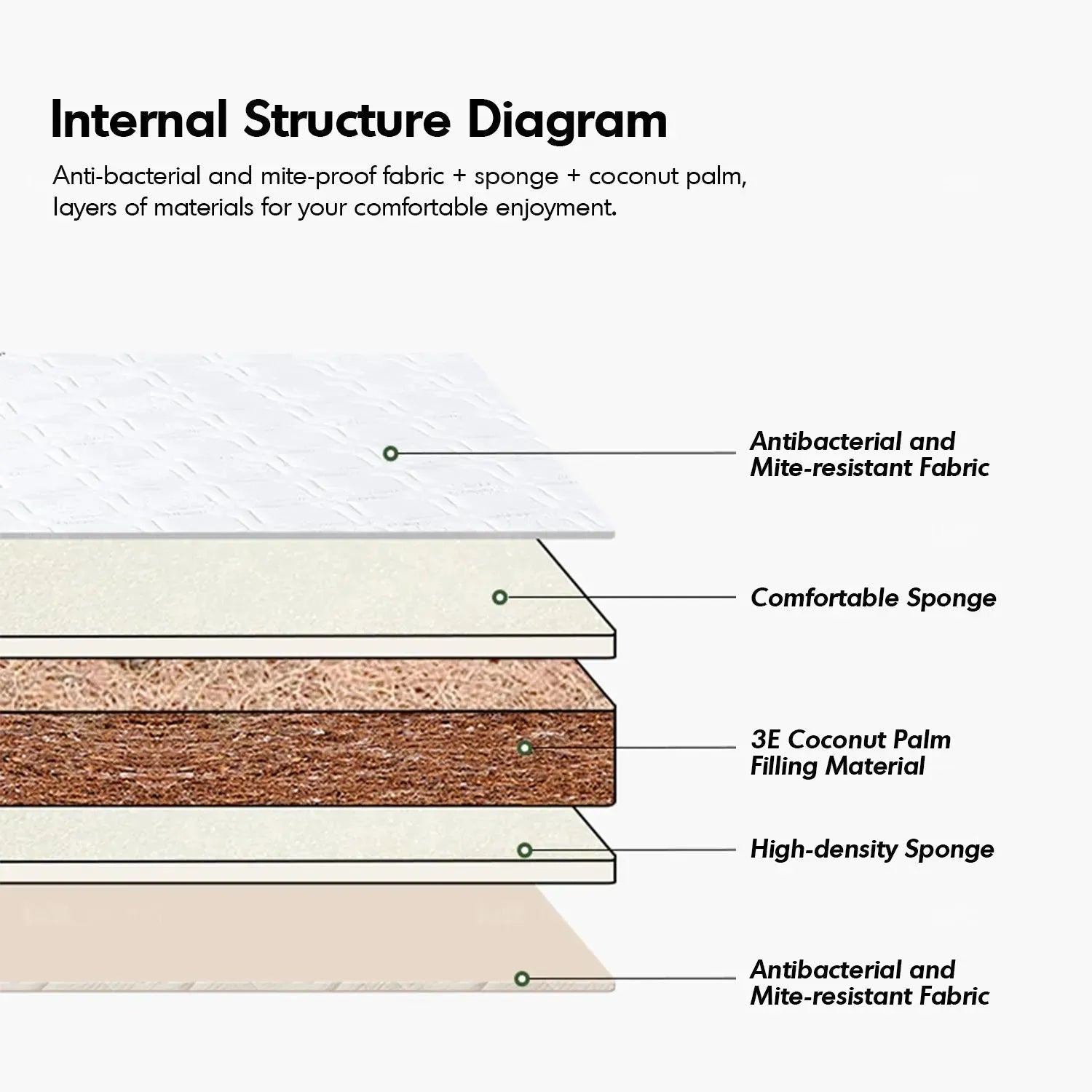 Internal Structure Diagram

Anti-bacterial and mite-proof fabric + sponge + coconut palm, layers of materials for your comfortable enjoyment.

Antibacterial and Mite-resistant Fabric

Comfortable Sponge

3E Coconut Palm Filling Material

High-density Sponge

Antibacterial and Mite-resistant Fabric