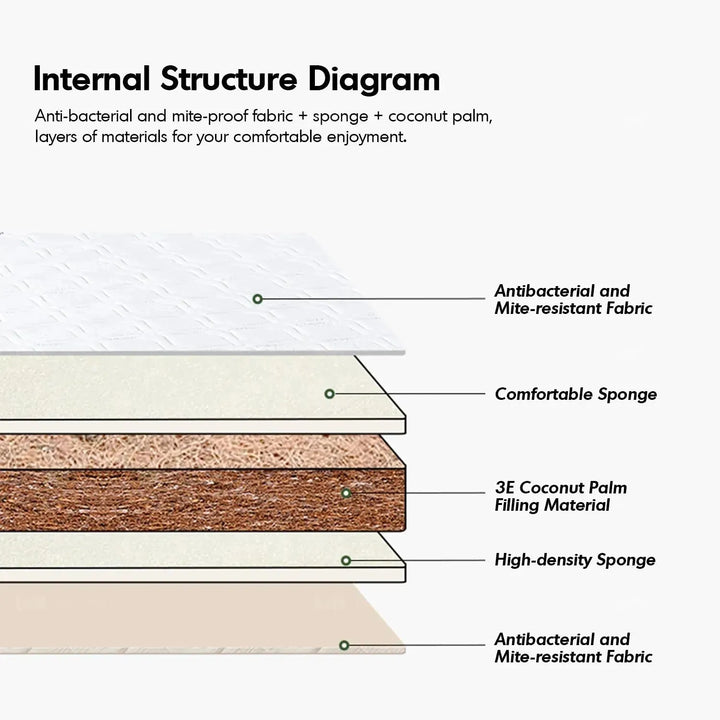 Internal Structure Diagram

Anti-bacterial and mite-proof fabric + sponge + coconut palm, layers of materials for your comfortable enjoyment.

Antibacterial and Mite-resistant Fabric

Comfortable Sponge

3E Coconut Palm Filling Material

High-density Sponge

Antibacterial and Mite-resistant Fabric